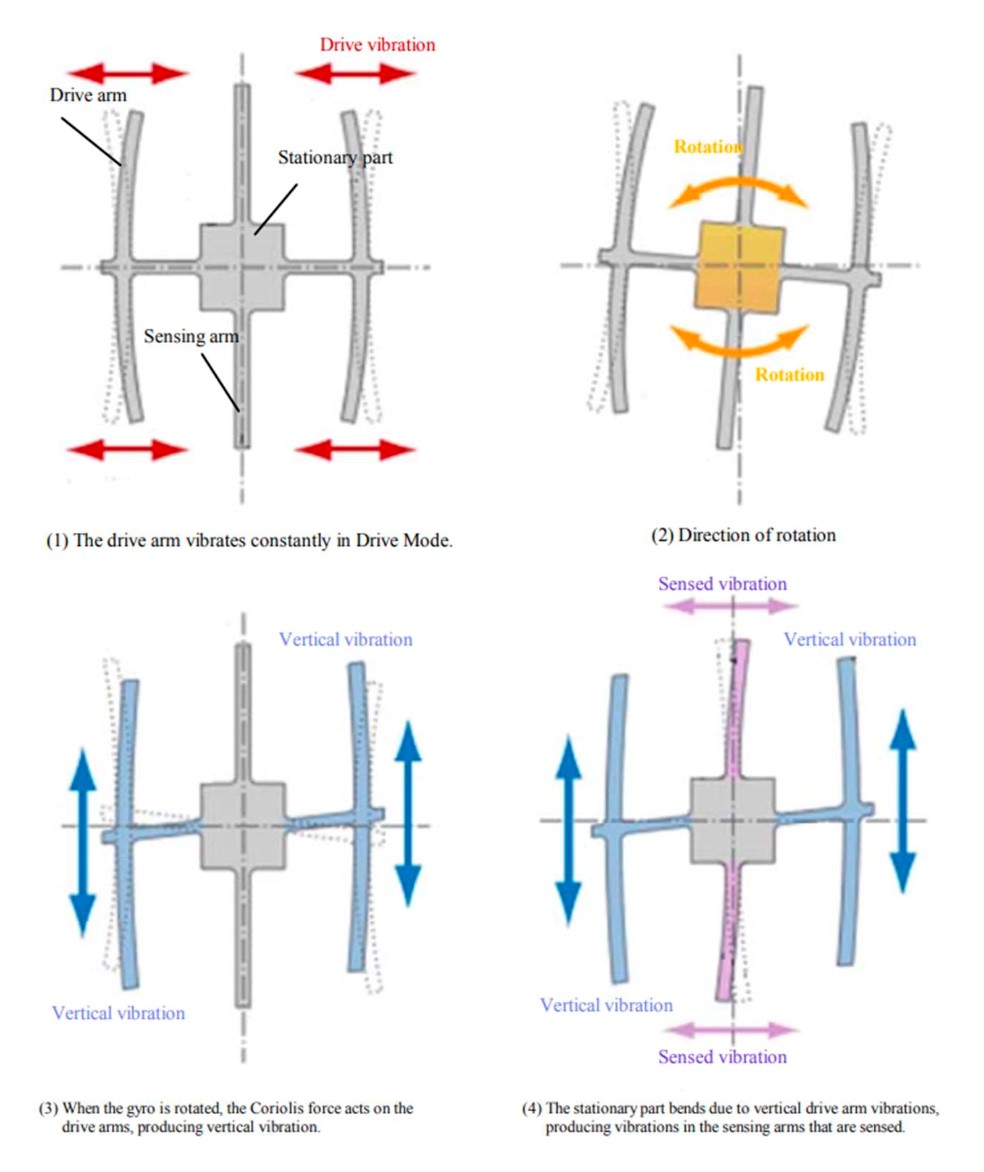 Drive vibration

Drive arm

Stationary part

Sensing arm

(1) The drive arm vibrates constantly in Drive Mode.

Rotation

Rotation

(2) Direction of rotation

Vertical vibration

Vertical vibration

(3) When the gyro is rotated, the Coriolis force acts on the drive arms, producing vertical vibration.

Sensed vibration

Vertical vibration

Vertical vibration

Sensed vibration

(4) The stationary part bends due to vertical drive arm vibrations, producing vibrations in the sensing arms that are sensed.